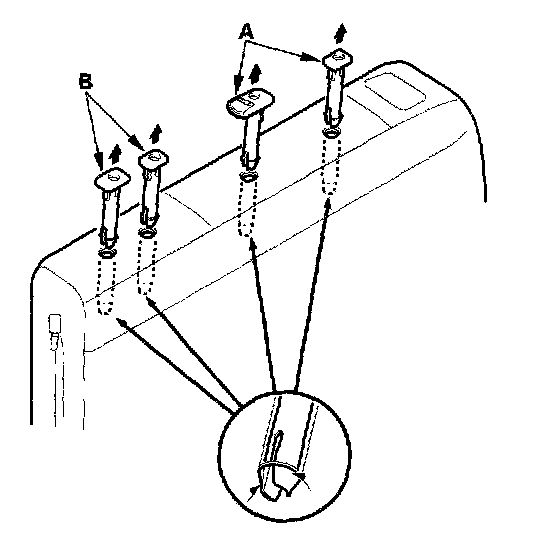 A
B