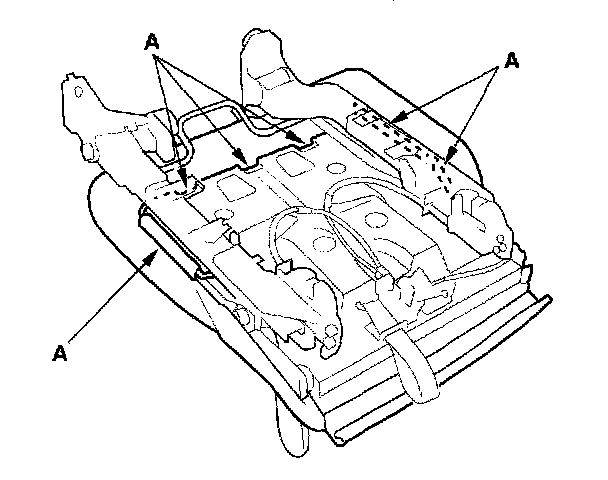 A

A

A