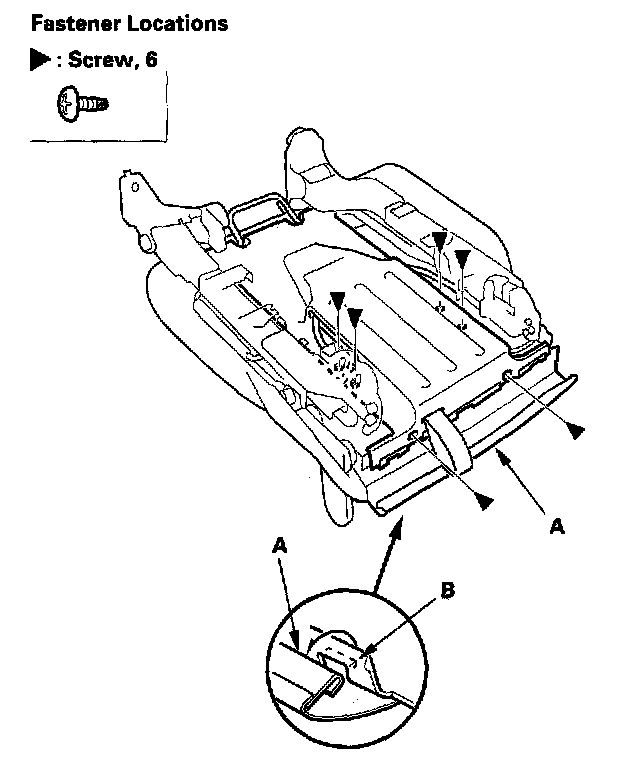 Fastener Locations

▶ : Screw, 6

A

A

B