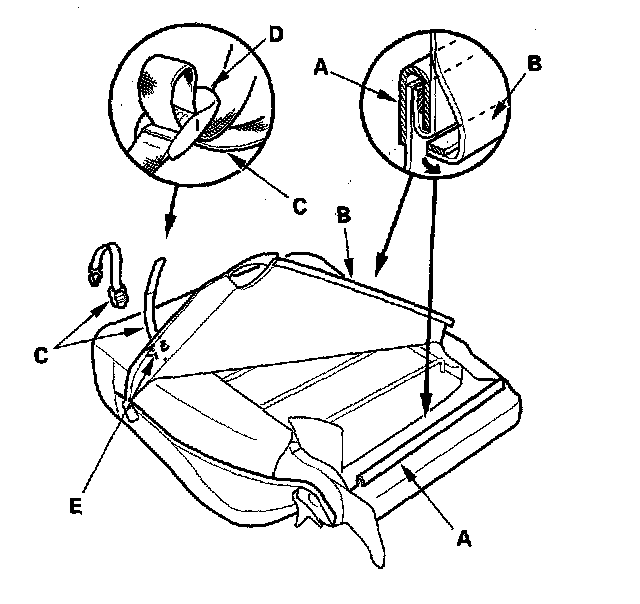 D
A
B
C
B
C
E
A