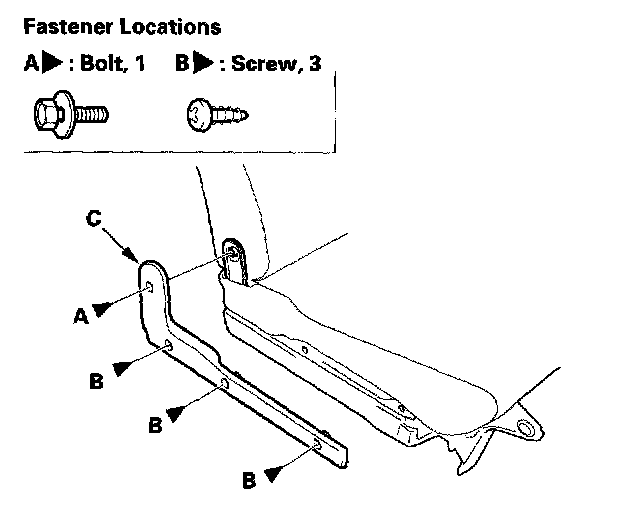 Fastener Locations

A▶ : Bolt, 1 B▶ : Screw, 3

C

A

B

B

B