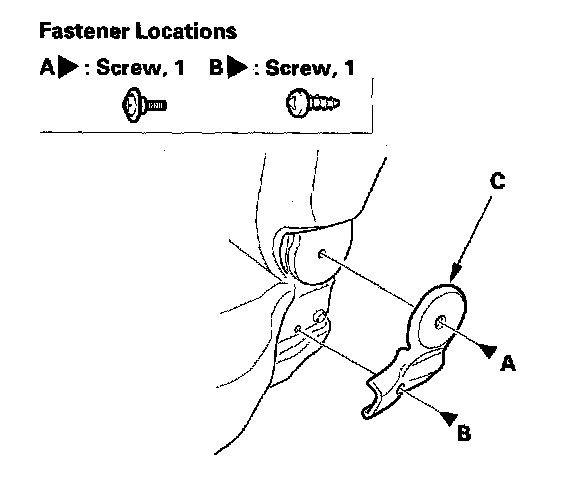 Fastener Locations

A▶ : Screw, 1 B▶ : Screw, 1

C

A

B