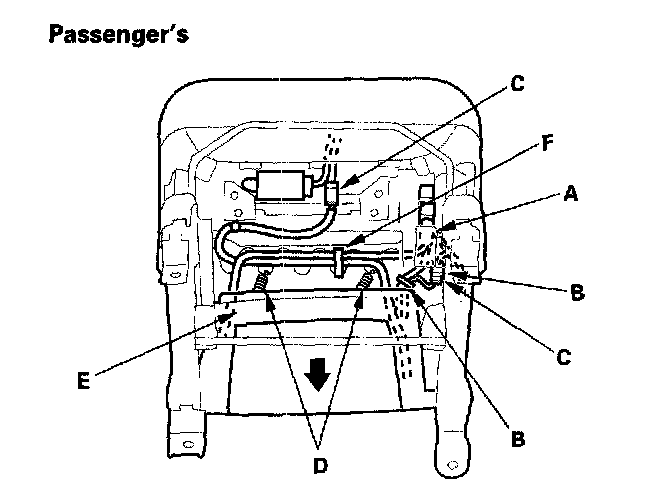 Passenger's

C
F
A
B
C
E
B
D