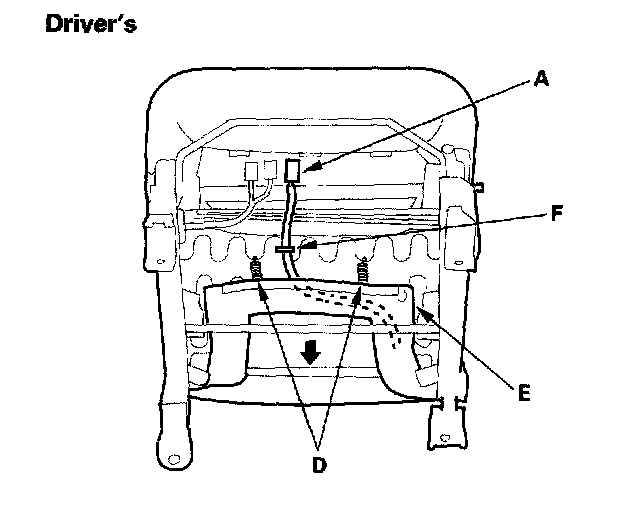 Driver's

A

F

E

D