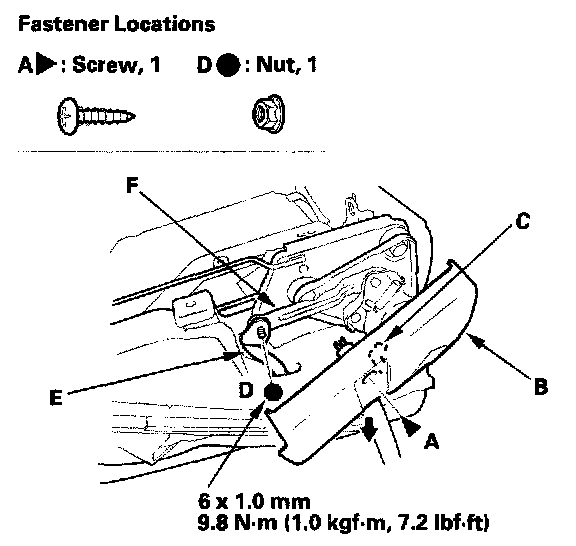 Fastener Locations

A▶: Screw, 1   D●: Nut, 1

F

C

E

D

B

A

6 x 1.0 mm
9.8 N·m (1.0 kgf·m, 7.2 lbf·ft)