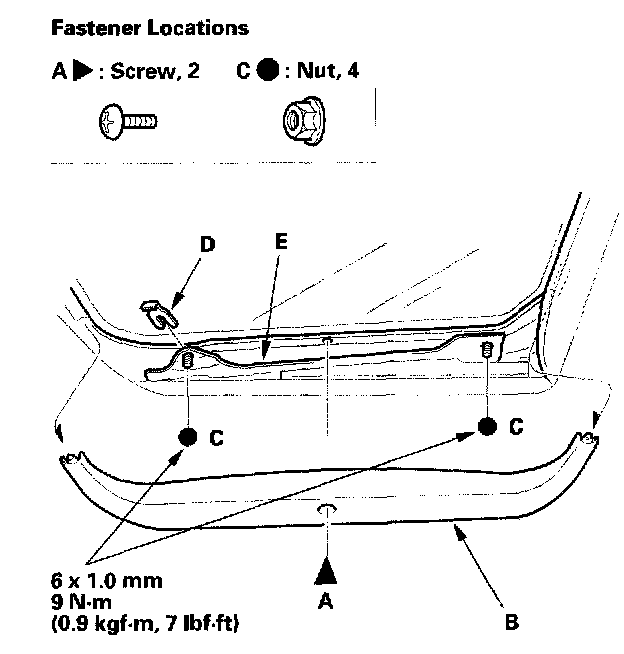 Fastener Locations

A ▶ : Screw, 2    C ● : Nut, 4

D
E
C
C

6 x 1.0 mm
9 N·m
(0.9 kgf·m, 7 lbf·ft)

A
B