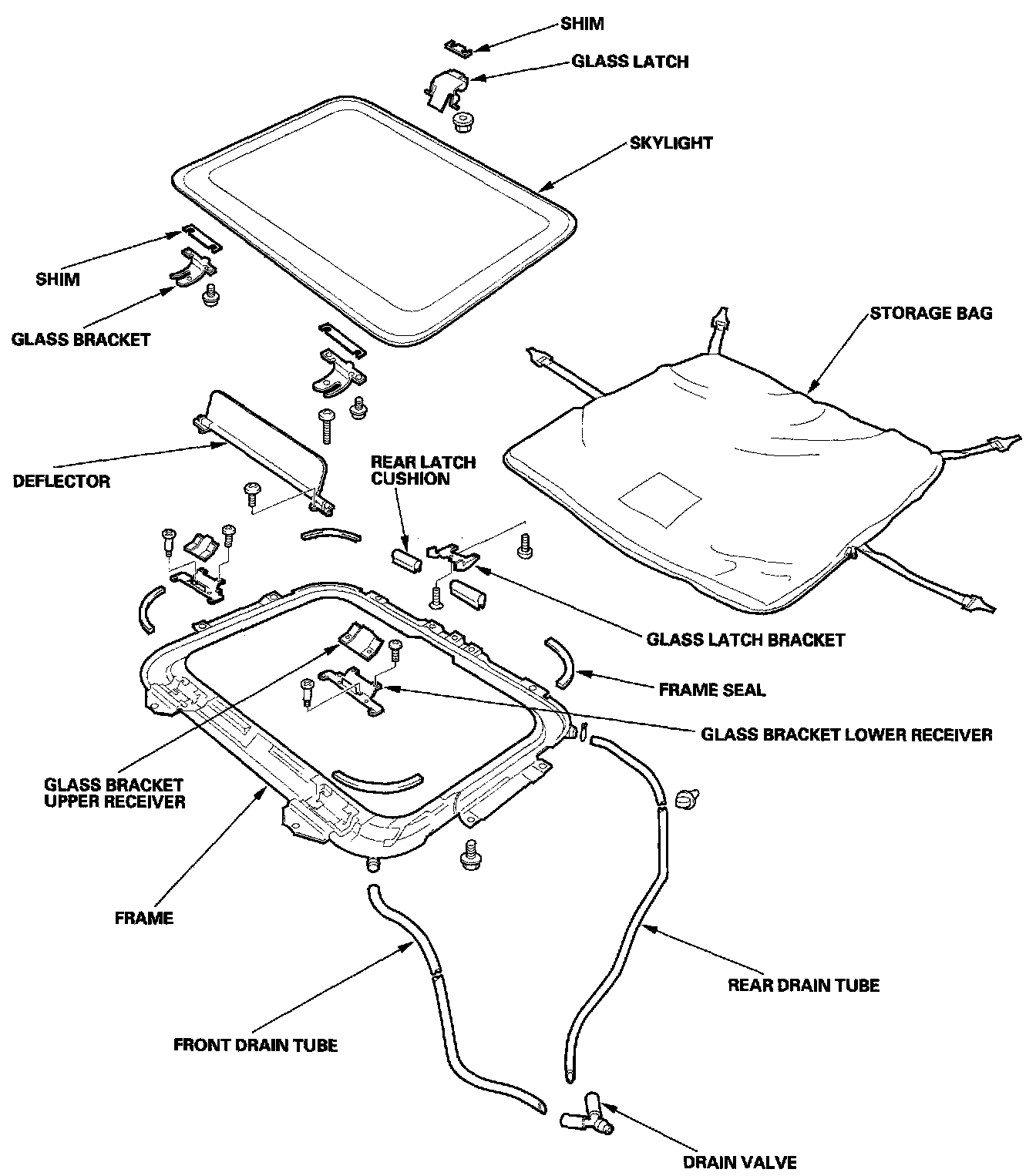 SHIM
GLASS LATCH
SKYLIGHT
SHIM
GLASS BRACKET
STORAGE BAG
DEFLECTOR
REAR LATCH CUSHION
GLASS LATCH BRACKET
FRAME SEAL
GLASS BRACKET LOWER RECEIVER
GLASS BRACKET UPPER RECEIVER
FRAME
REAR DRAIN TUBE
FRONT DRAIN TUBE
DRAIN VALVE