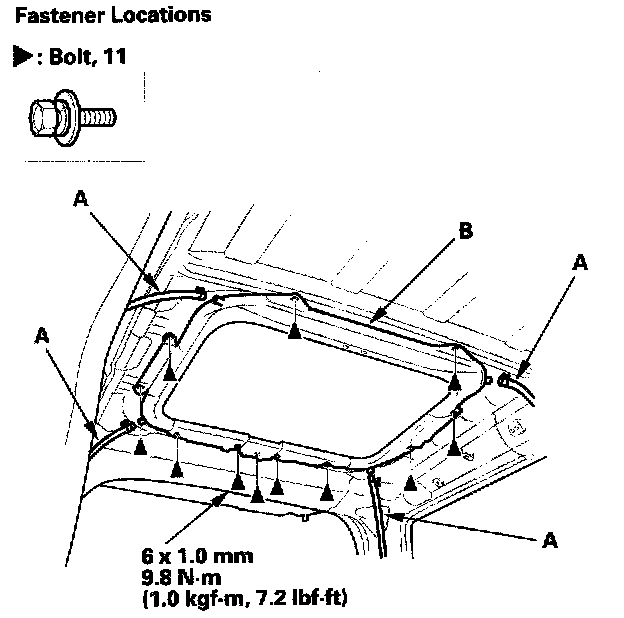 Fastener Locations

▶: Bolt, 11

A
B
A
A
A

6 x 1.0 mm
9.8 N·m
(1.0 kgf·m, 7.2 lbf·ft)