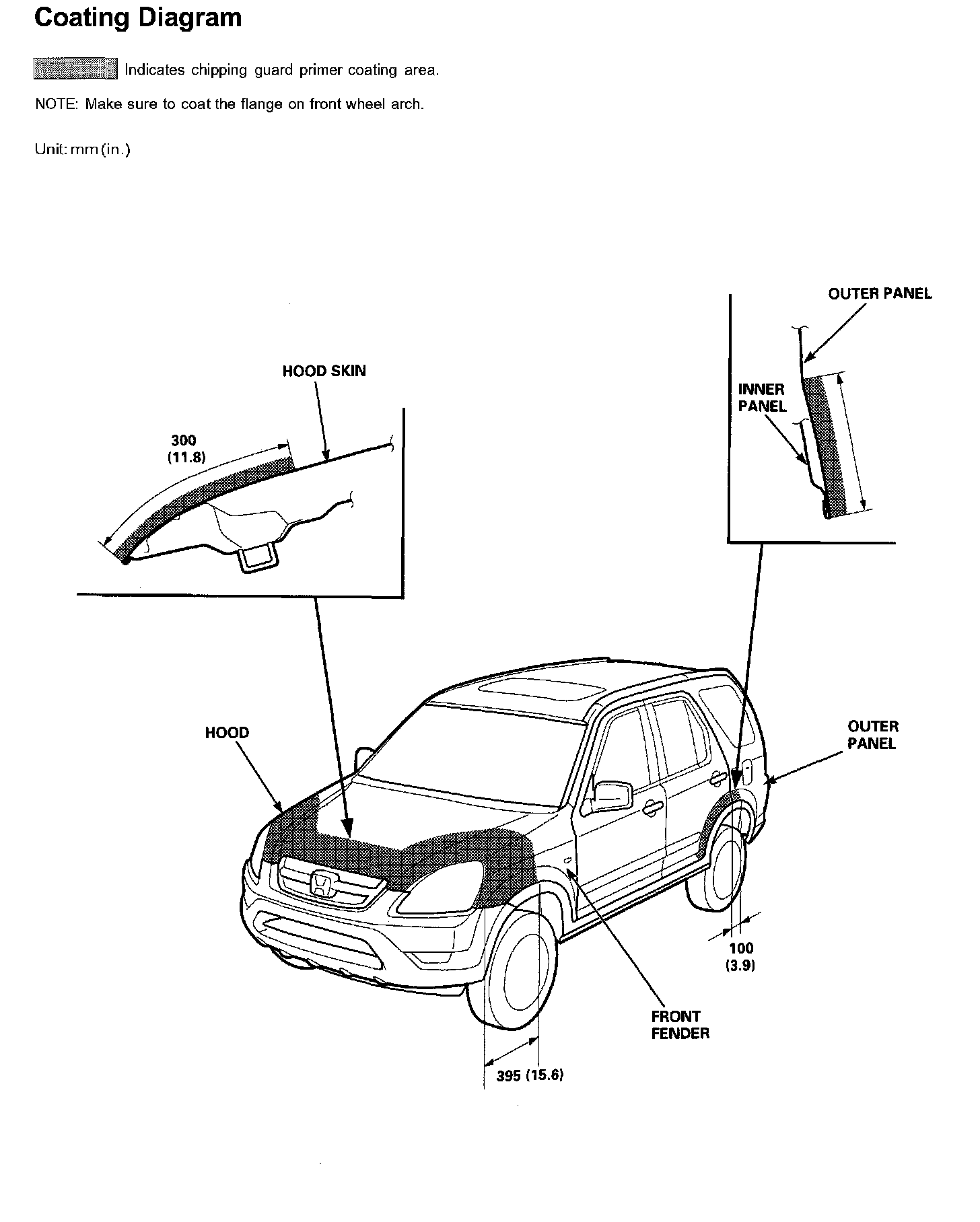 Coating Diagram

Indicates chipping guard primer coating area.

NOTE: Make sure to coat the flange on front wheel arch.

Unit: mm (in.)

HOOD SKIN

300
(11.8)

OUTER PANEL

INNER
PANEL

HOOD

OUTER
PANEL

100
(3.9)

FRONT
FENDER

395 (15.6)