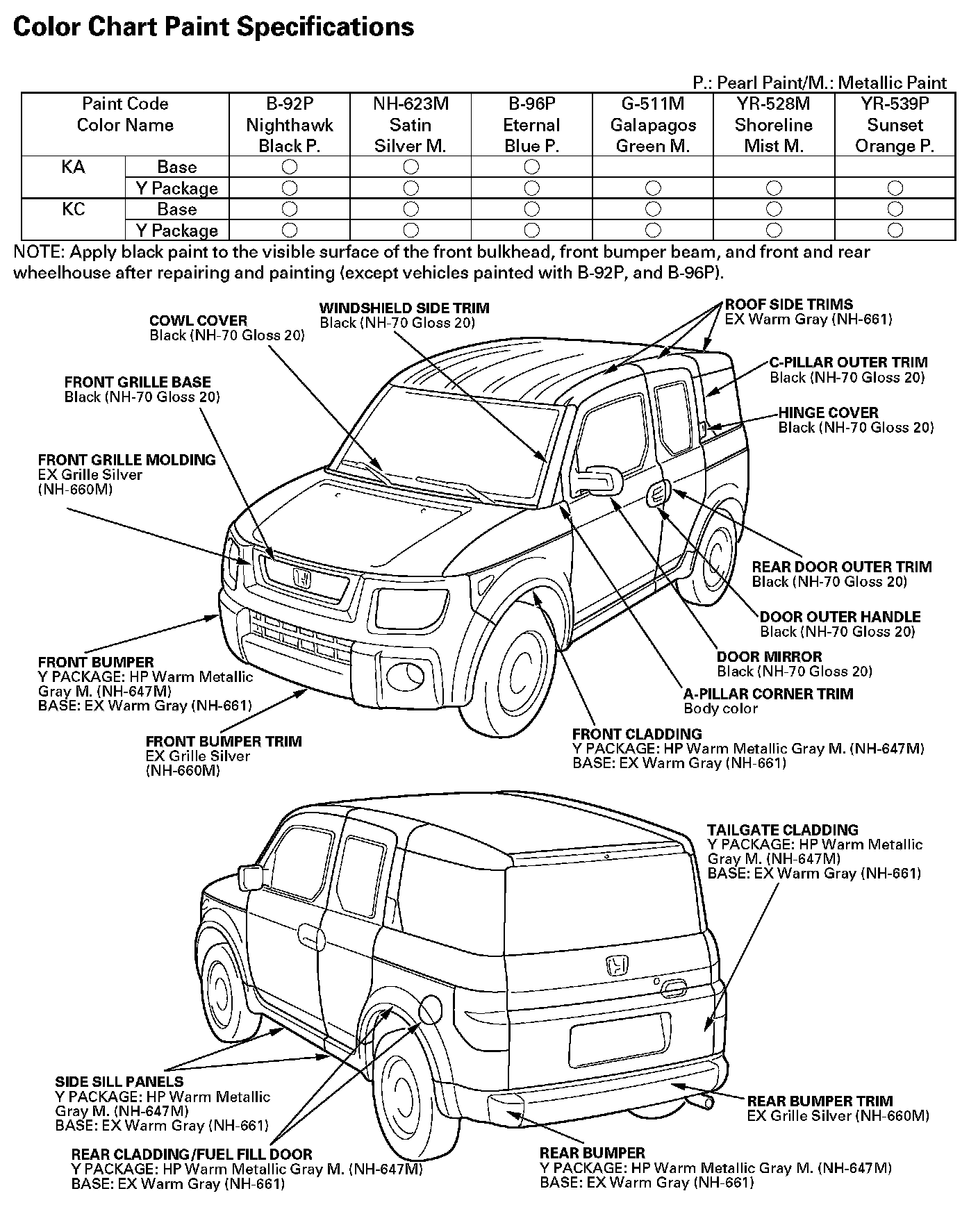 Color Chart Paint Specifications

P.: Pearl Paint/M.: Metallic Paint

| Paint Code Color Name | | B-92P Nighthawk Black P. | NH-623M Satin Silver M. | B-96P Eternal Blue P. | G-511M Galapagos Green M. | YR-528M Shoreline Mist M. | YR-539P Sunset Orange P. |
|---|---|---|---|---|---|---|---|
| KA | Base | ○ | ○ | ○ | | | |
| | Y Package | ○ | ○ | ○ | ○ | ○ | ○ |
| KC | Base | ○ | ○ | ○ | ○ | ○ | ○ |
| | Y Package | ○ | ○ | ○ | ○ | ○ | ○ |

NOTE: Apply black paint to the visible surface of the front bulkhead, front bumper beam, and front and rear wheelhouse after repairing and painting (except vehicles painted with B-92P, and B-96P).

COWL COVER
Black (NH-70 Gloss 20)

WINDSHIELD SIDE TRIM
Black (NH-70 Gloss 20)

ROOF SIDE TRIMS
EX Warm Gray (NH-661)

C-PILLAR OUTER TRIM
Black (NH-70 Gloss 20)

HINGE COVER
Black (NH-70 Gloss 20)

FRONT GRILLE BASE
Black (NH-70 Gloss 20)

FRONT GRILLE MOLDING
EX Grille Silver (NH-660M)

REAR DOOR OUTER TRIM
Black (NH-70 Gloss 20)

DOOR OUTER HANDLE
Black (NH-70 Gloss 20)

DOOR MIRROR
Black (NH-70 Gloss 20)

A-PILLAR CORNER TRIM
Body color

FRONT BUMPER
Y PACKAGE: HP Warm Metallic Gray M. (NH-647M)
BASE: EX Warm Gray (NH-661)

FRONT BUMPER TRIM
EX Grille Silver (NH-660M)

FRONT CLADDING
Y PACKAGE: HP Warm Metallic Gray M. (NH-647M)
BASE: EX Warm Gray (NH-661)

TAILGATE CLADDING
Y PACKAGE: HP Warm Metallic Gray M. (NH-647M)
BASE: EX Warm Gray (NH-661)

SIDE SILL PANELS
Y PACKAGE: HP Warm Metallic Gray M. (NH-647M)
BASE: EX Warm Gray (NH-661)

REAR BUMPER TRIM
EX Grille Silver (NH-660M)

REAR CLADDING/FUEL FILL DOOR
Y PACKAGE: HP Warm Metallic Gray M. (NH-647M)
BASE: EX Warm Gray (NH-661)

REAR BUMPER
Y PACKAGE: HP Warm Metallic Gray M. (NH-647M)
BASE: EX Warm Gray (NH-661)