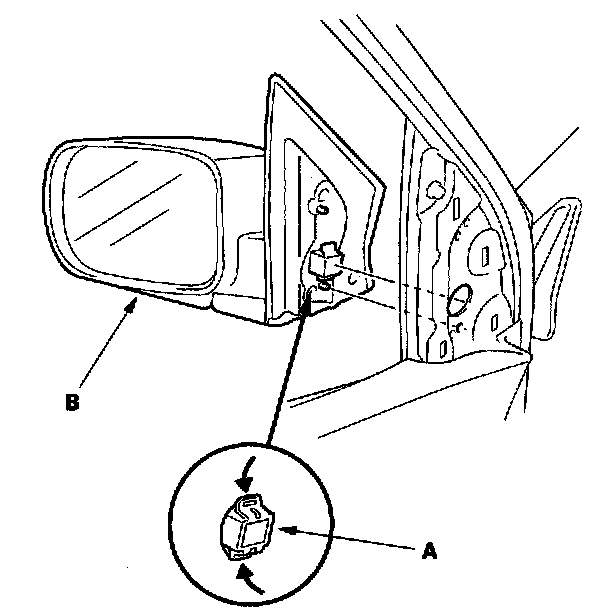 B

A