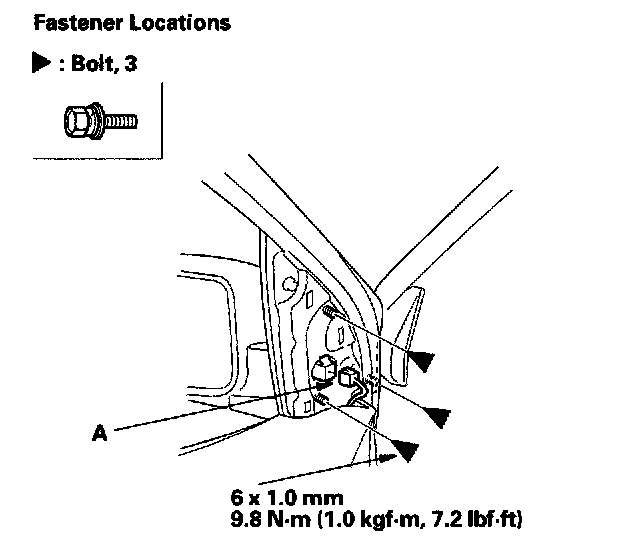 Fastener Locations

▶ : Bolt, 3

A

6 x 1.0 mm
9.8 N·m (1.0 kgf·m, 7.2 lbf·ft)