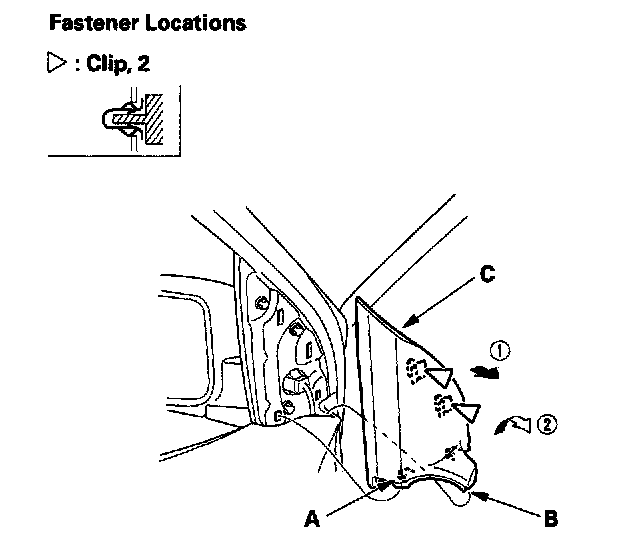 Fastener Locations

▷ : Clip, 2

C

①

②

A

B