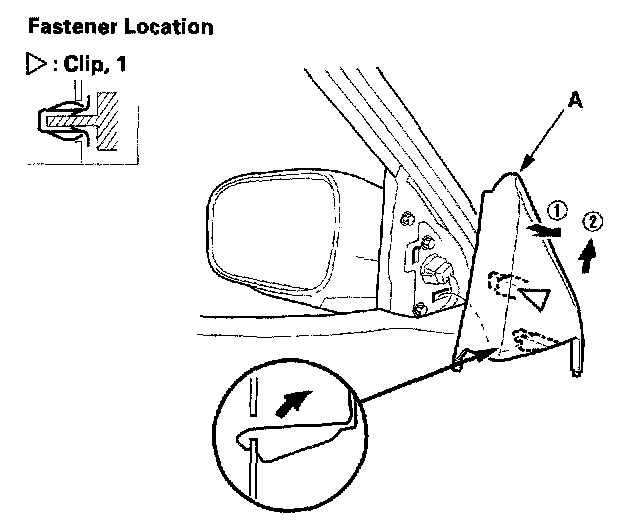 Fastener Location

▷ : Clip, 1

A

①

②