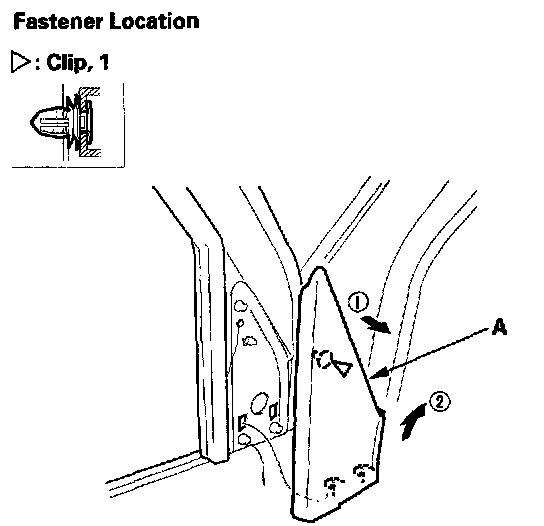 Fastener Location

▷: Clip, 1

①

A

②