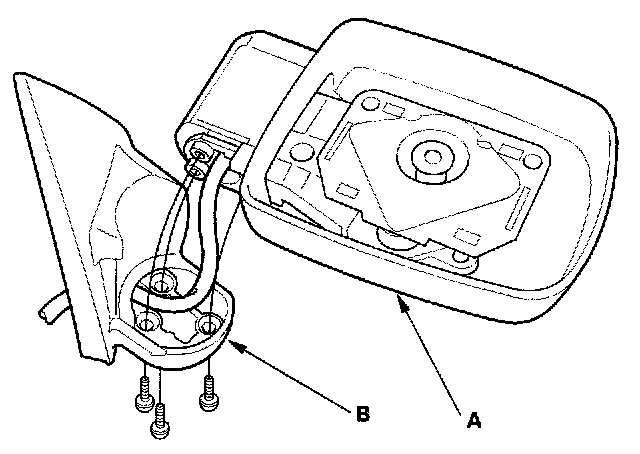 B
A