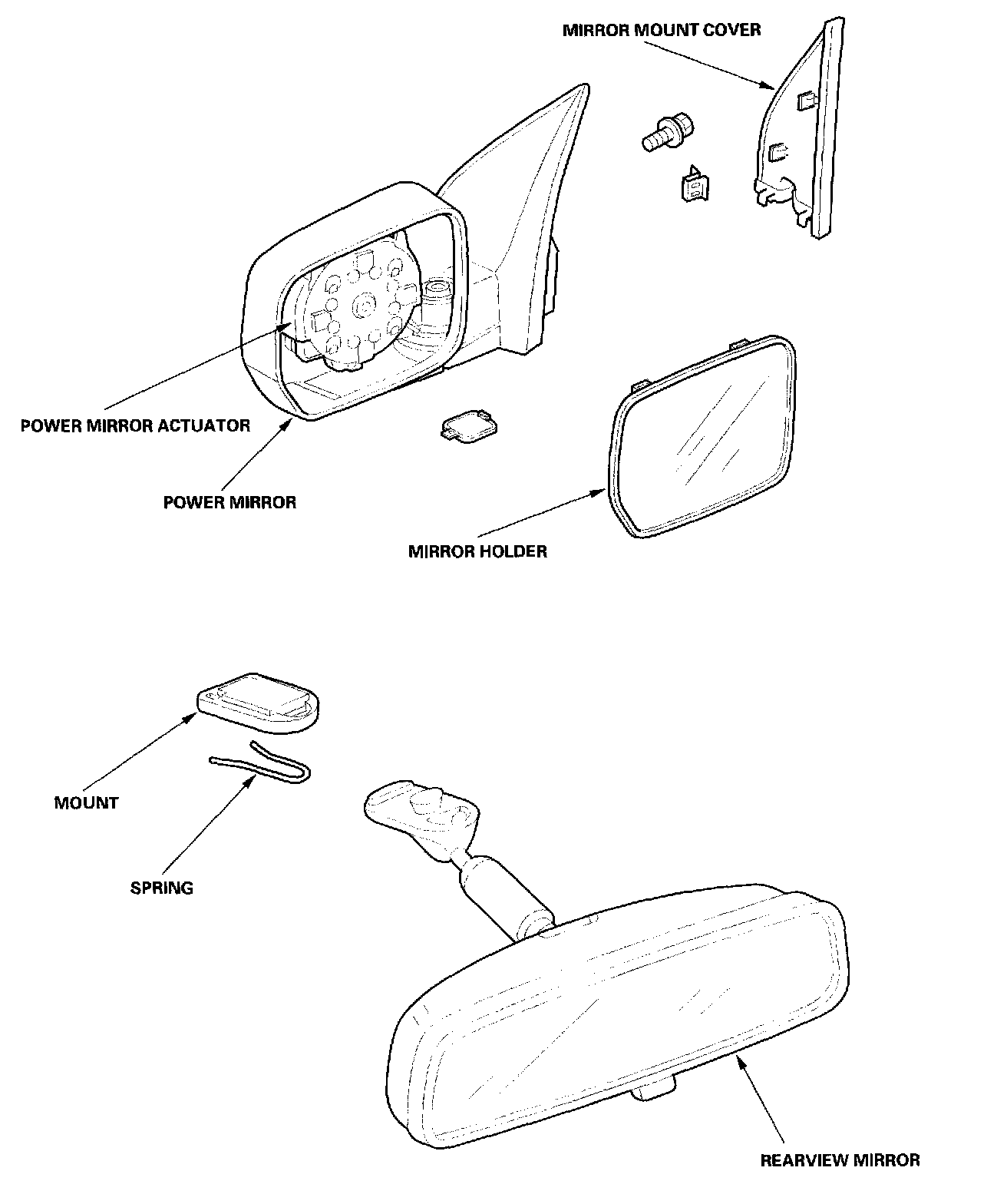 MIRROR MOUNT COVER

POWER MIRROR ACTUATOR

POWER MIRROR

MIRROR HOLDER

MOUNT

SPRING

REARVIEW MIRROR