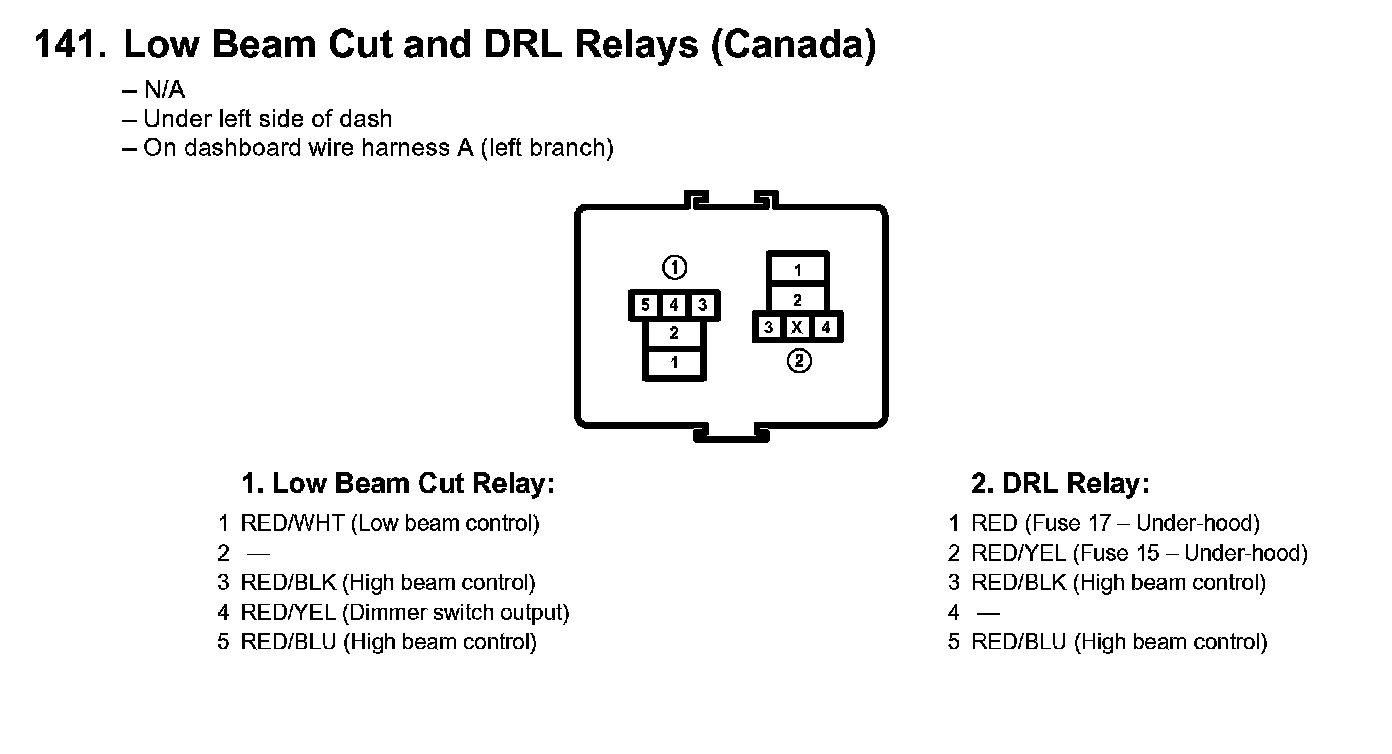 141. Low Beam Cut and DRL Relays (Canada)

– N/A
– Under left side of dash
– On dashboard wire harness A (left branch)

①
5 4 3
2
1

1
2
3 X 4
②

1. Low Beam Cut Relay:

1 RED/WHT (Low beam control)
2 —
3 RED/BLK (High beam control)
4 RED/YEL (Dimmer switch output)
5 RED/BLU (High beam control)

2. DRL Relay:

1 RED (Fuse 17 – Under-hood)
2 RED/YEL (Fuse 15 – Under-hood)
3 RED/BLK (High beam control)
4 —
5 RED/BLU (High beam control)