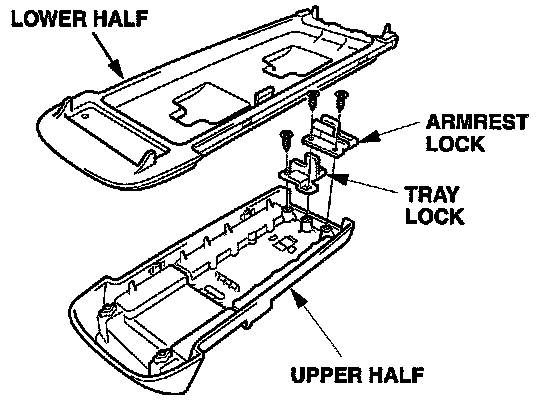 LOWER HALF

ARMREST LOCK

TRAY LOCK

UPPER HALF