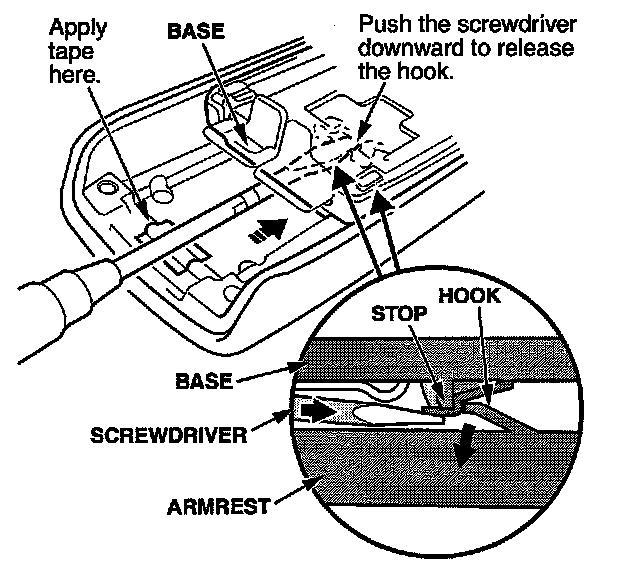 Apply tape here.

BASE

Push the screwdriver downward to release the hook.

STOP

HOOK

BASE

SCREWDRIVER

ARMREST