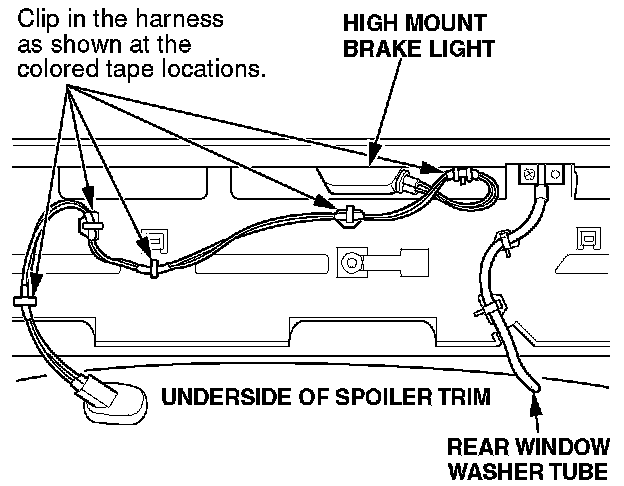 Clip in the harness as shown at the colored tape locations.

HIGH MOUNT BRAKE LIGHT

UNDERSIDE OF SPOILER TRIM

REAR WINDOW WASHER TUBE