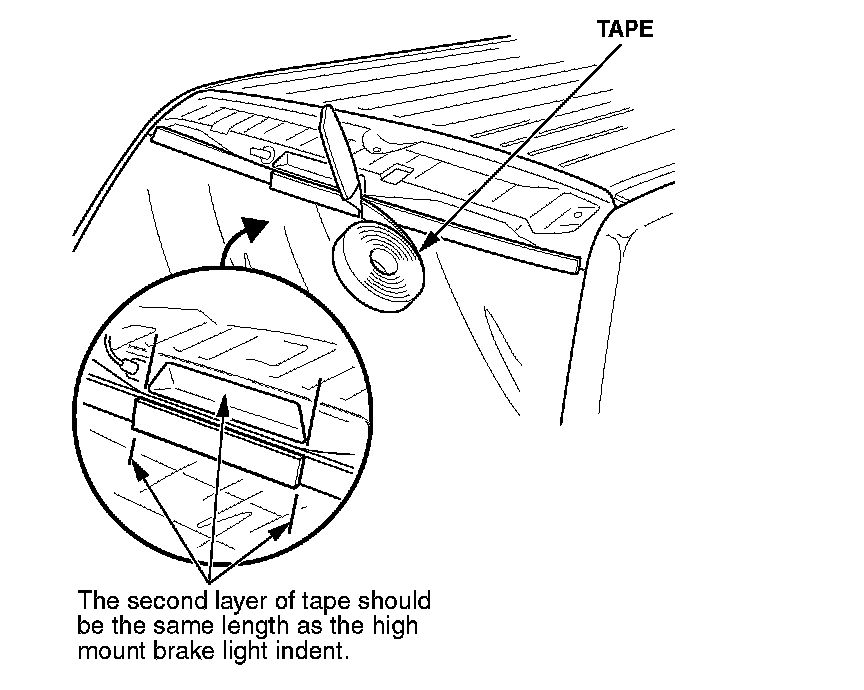 TAPE

The second layer of tape should be the same length as the high mount brake light indent.