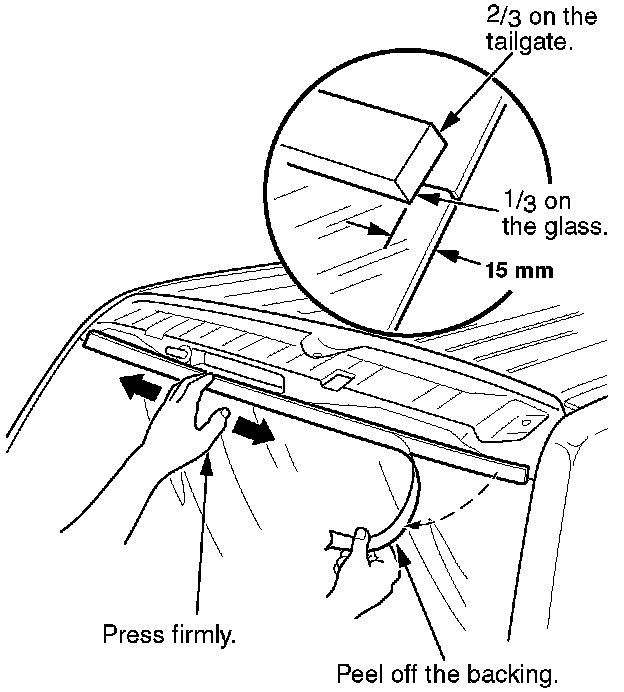 2/3 on the tailgate.

1/3 on the glass.

15 mm

Press firmly.

Peel off the backing.