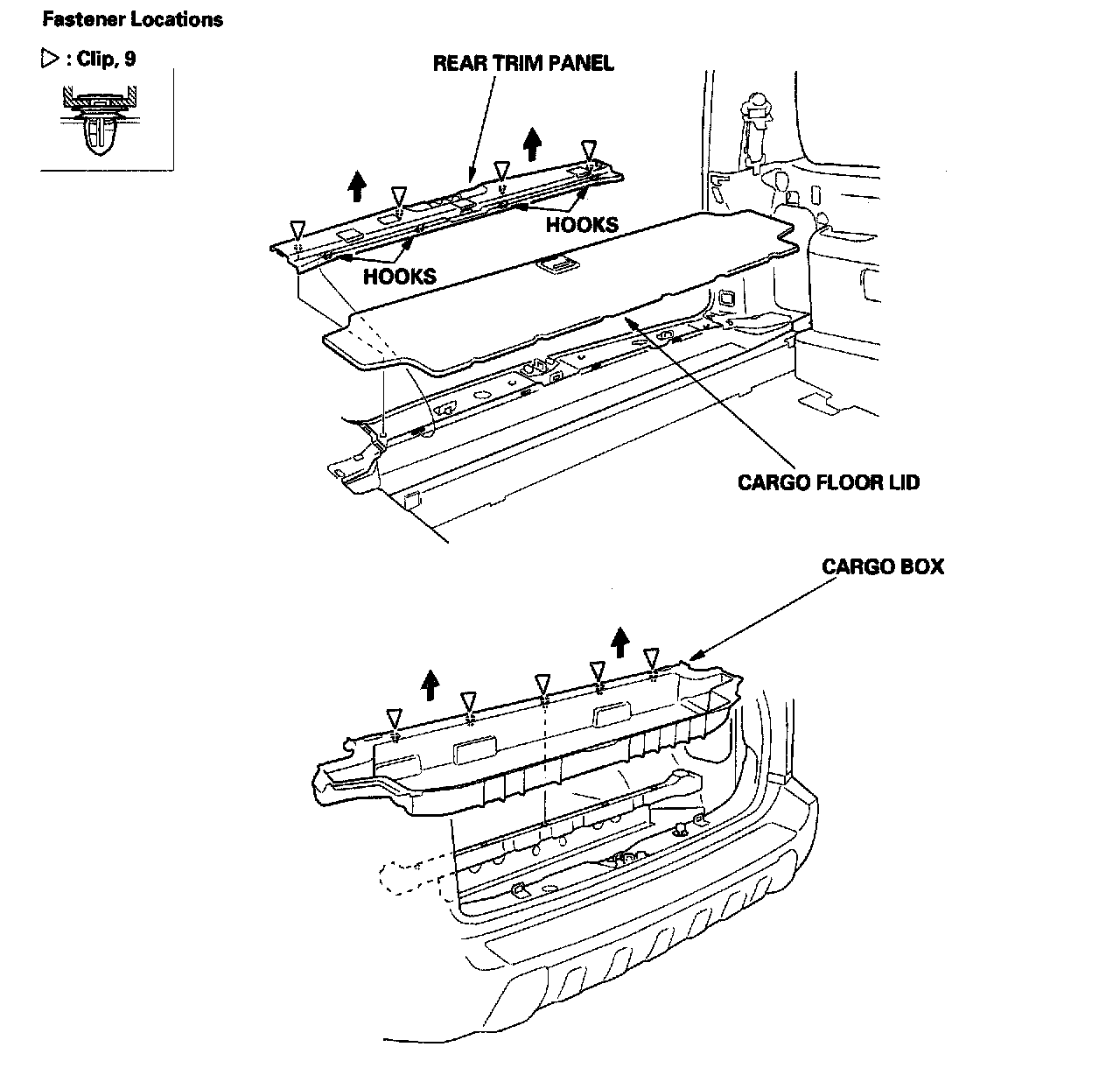 Fastener Locations

▷ : Clip, 9

REAR TRIM PANEL

HOOKS

HOOKS

CARGO FLOOR LID

CARGO BOX