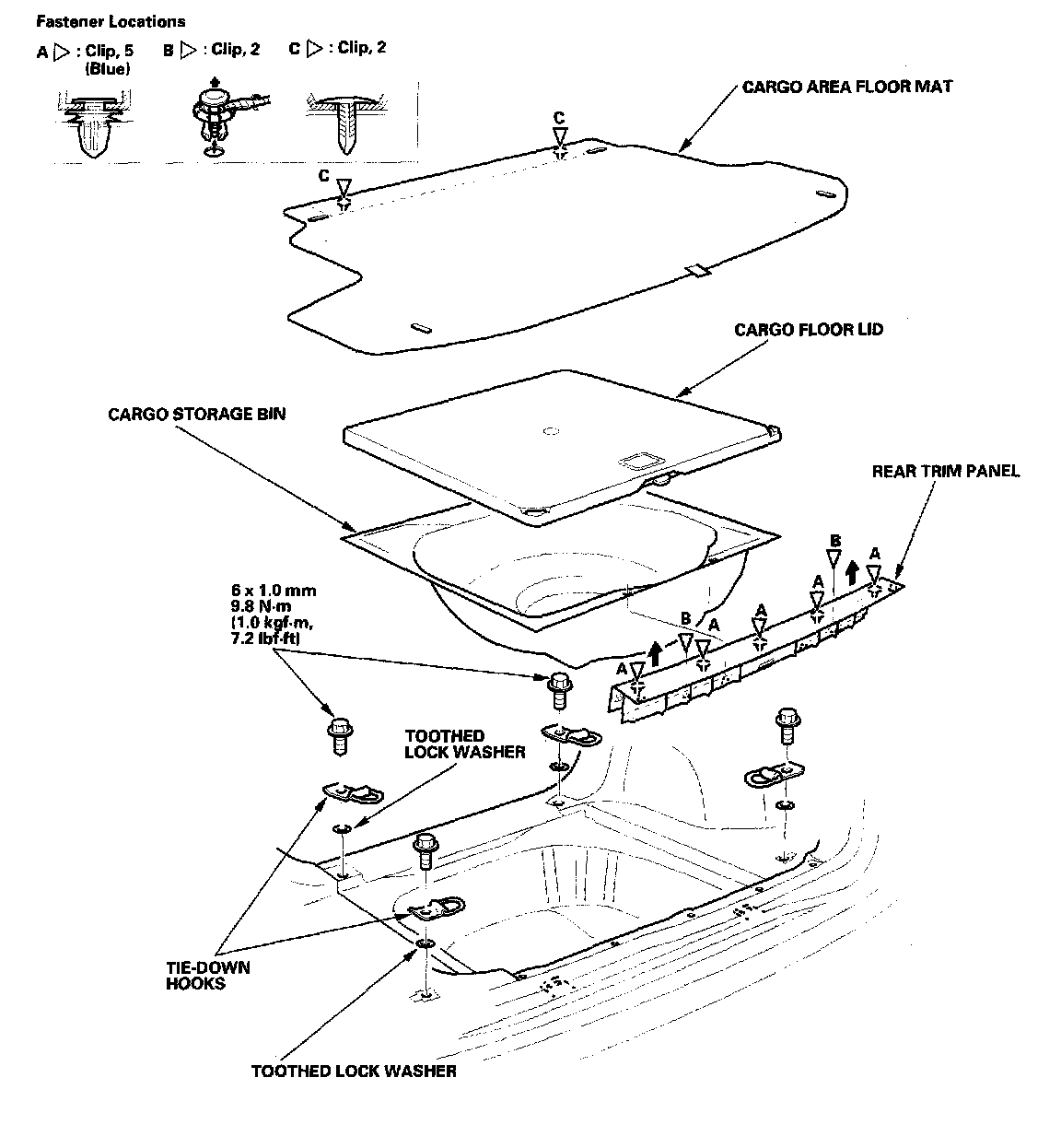 Fastener Locations

A ▷ : Clip, 5 (Blue)

B ▷ : Clip, 2

C ▷ : Clip, 2

CARGO AREA FLOOR MAT

C

C

CARGO FLOOR LID

CARGO STORAGE BIN

REAR TRIM PANEL

B

A

A

A

B

A

A

6 x 1.0 mm
9.8 N·m
(1.0 kgf·m,
7.2 lbf·ft)

TOOTHED LOCK WASHER

TIE-DOWN HOOKS

TOOTHED LOCK WASHER