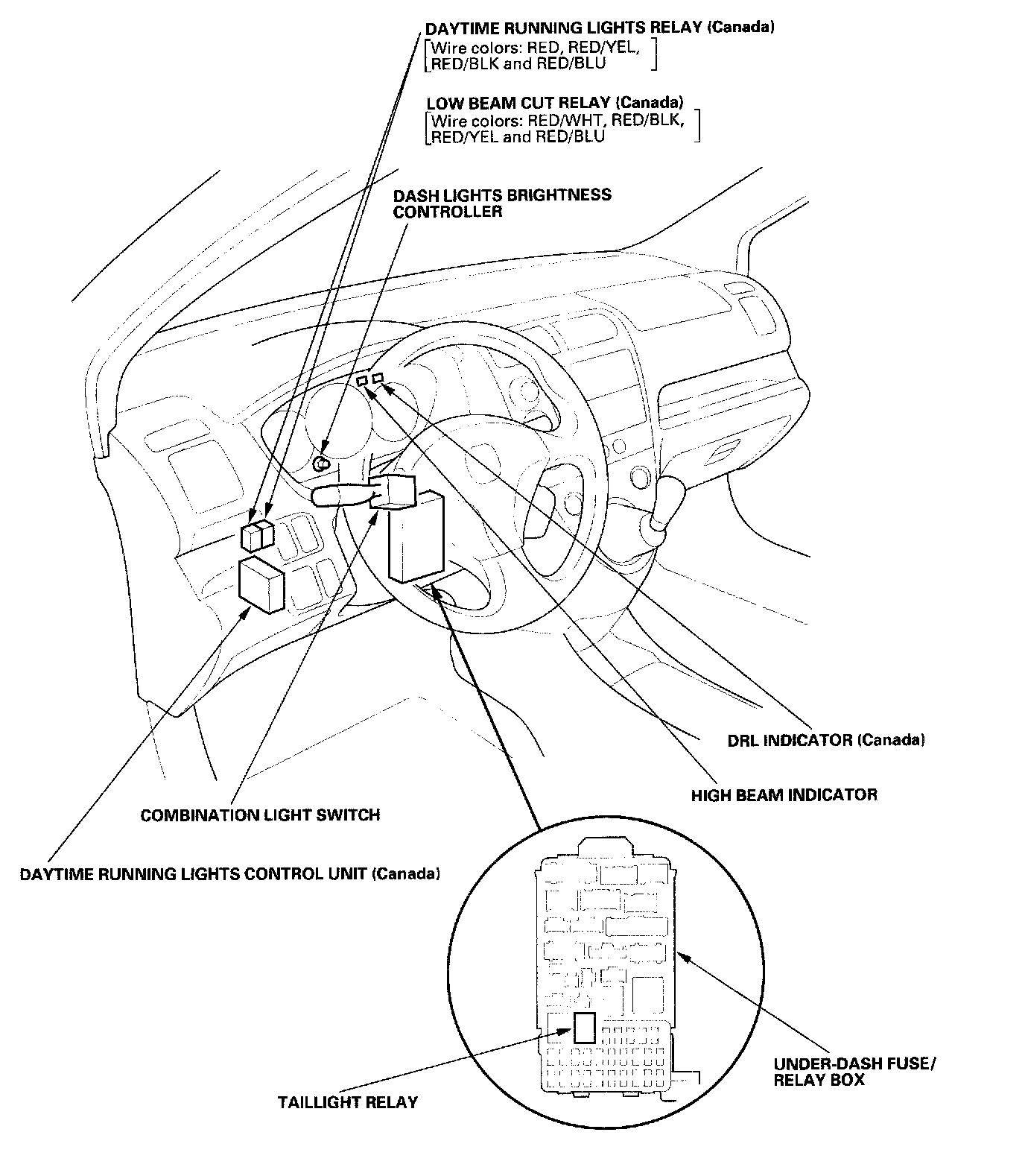 DAYTIME RUNNING LIGHTS RELAY (Canada)
[Wire colors: RED, RED/YEL, RED/BLK and RED/BLU]

LOW BEAM CUT RELAY (Canada)
[Wire colors: RED/WHT, RED/BLK, RED/YEL and RED/BLU]

DASH LIGHTS BRIGHTNESS CONTROLLER

DRL INDICATOR (Canada)

HIGH BEAM INDICATOR

COMBINATION LIGHT SWITCH

DAYTIME RUNNING LIGHTS CONTROL UNIT (Canada)

UNDER-DASH FUSE/ RELAY BOX

TAILLIGHT RELAY