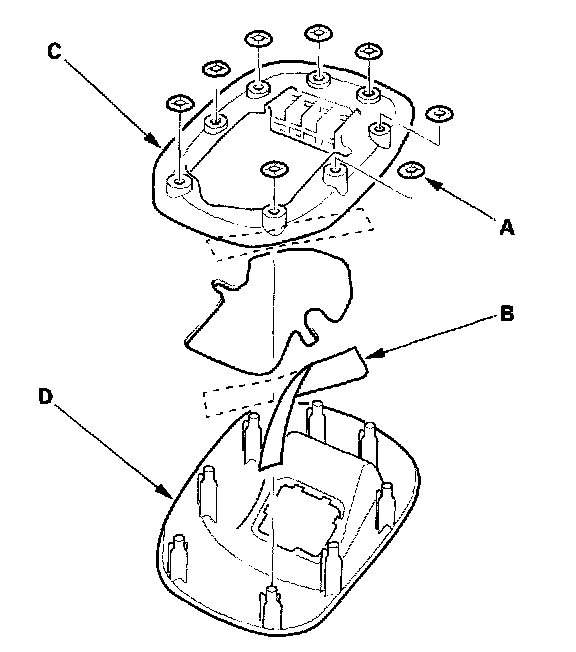 C

A

B

D