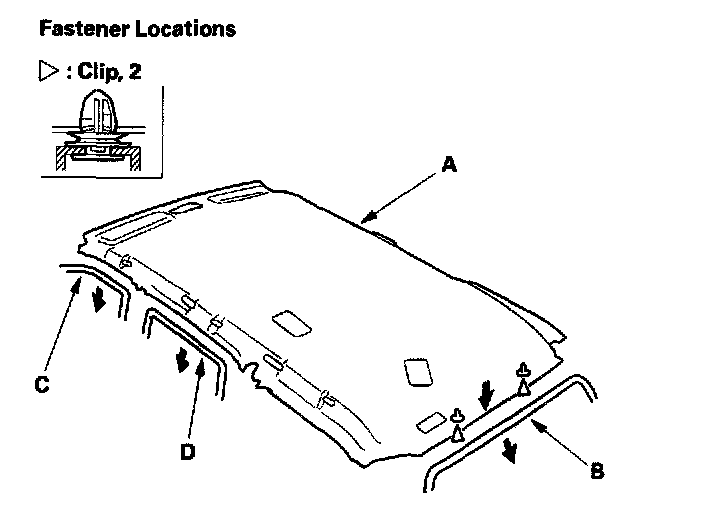 Fastener Locations

▷ : Clip, 2

A

C

D

B