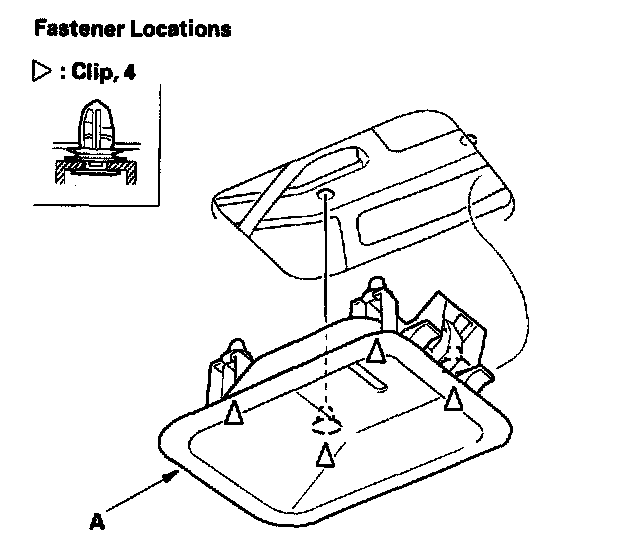 Fastener Locations

▷ : Clip, 4

A