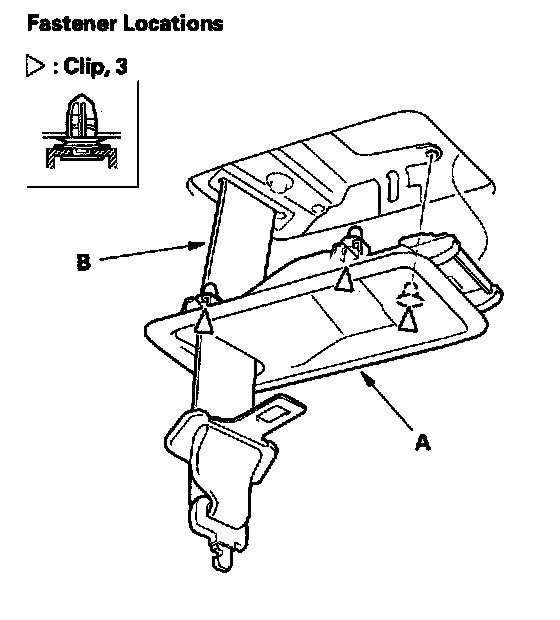 Fastener Locations

▷ : Clip, 3

B

A