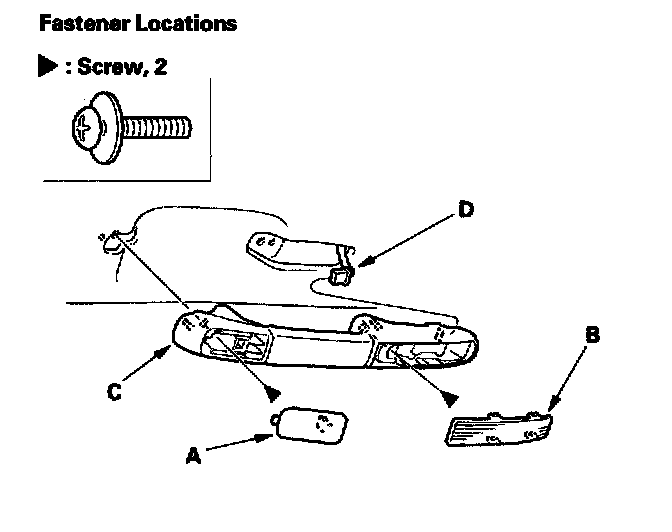 Fastener Locations

▶ : Screw, 2

D

B

C

A