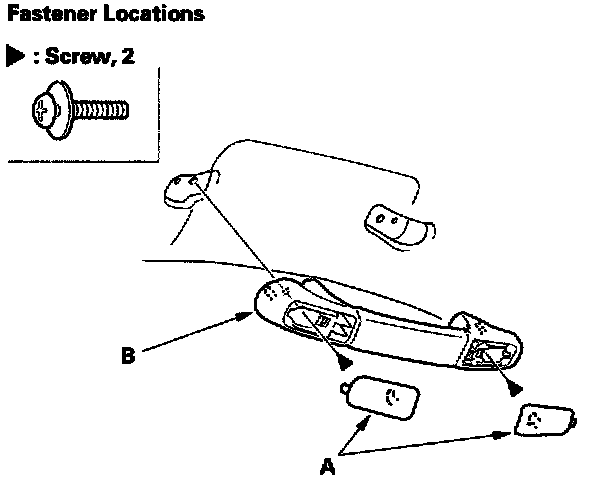 Fastener Locations

▶ : Screw, 2

B

A