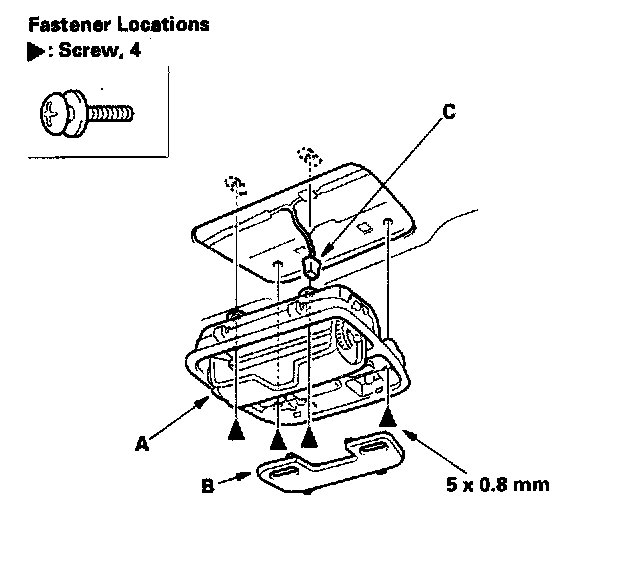 Fastener Locations
▶: Screw, 4

C

A

B

5 x 0.8 mm