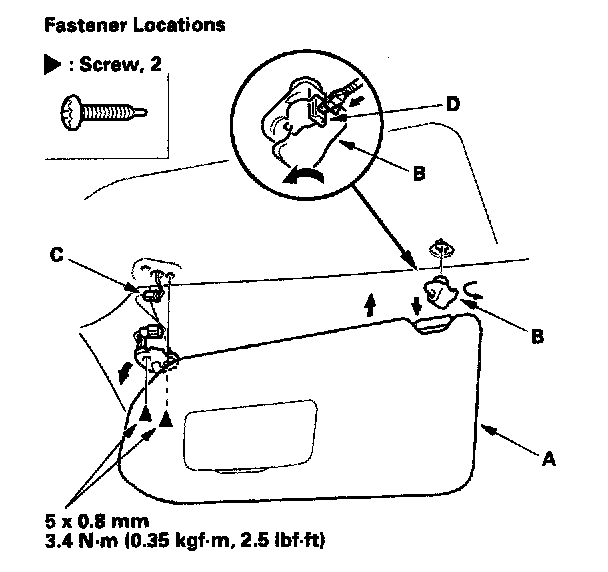 Fastener Locations

▶ : Screw, 2

D

B

C

B

A

5 x 0.8 mm
3.4 N·m (0.35 kgf·m, 2.5 lbf·ft)