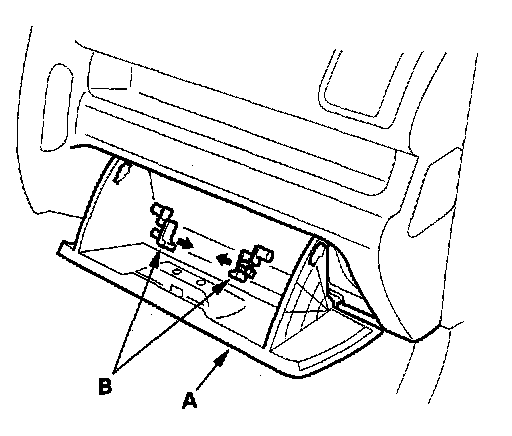 B
A