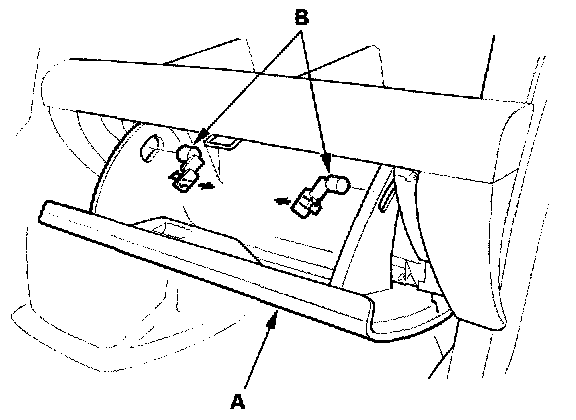 B

A