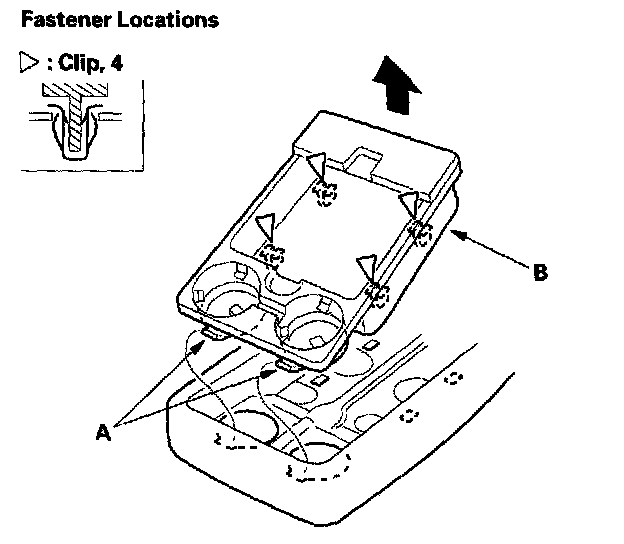 Fastener Locations

▷ : Clip, 4

B

A