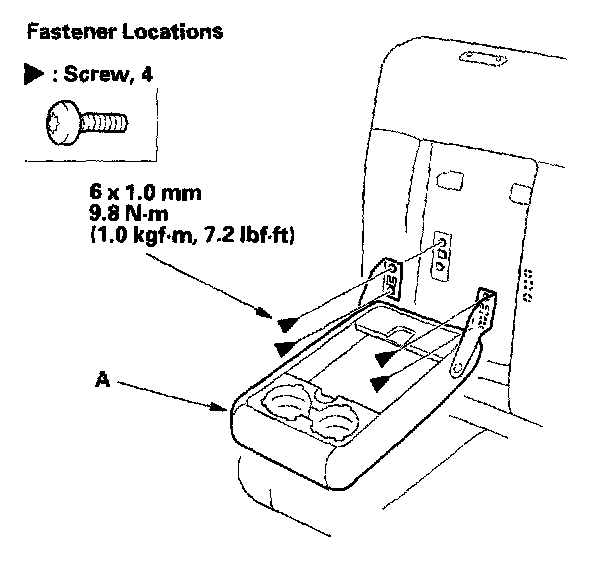 Fastener Locations

▶ : Screw, 4

6 x 1.0 mm
9.8 N·m
(1.0 kgf·m, 7.2 lbf·ft)

A