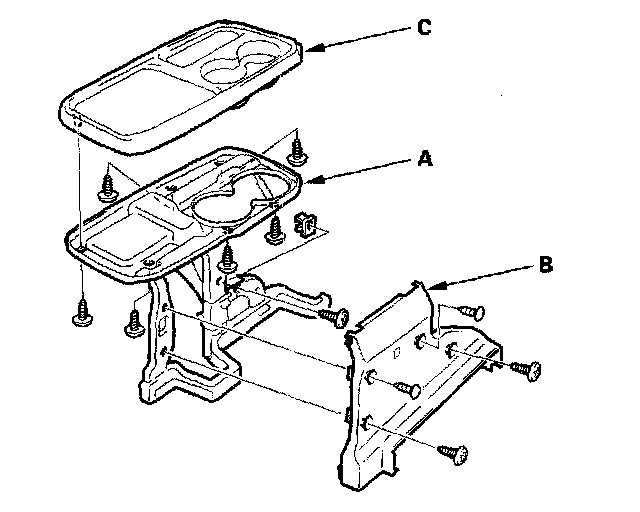 C

A

B