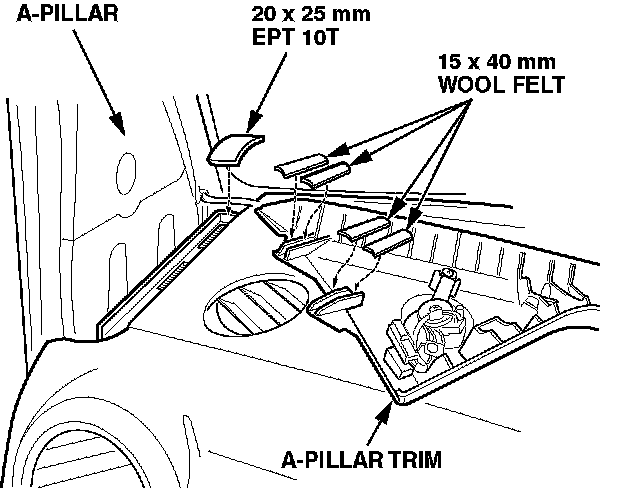 A-PILLAR

20 x 25 mm
EPT 10T

15 x 40 mm
WOOL FELT

A-PILLAR TRIM