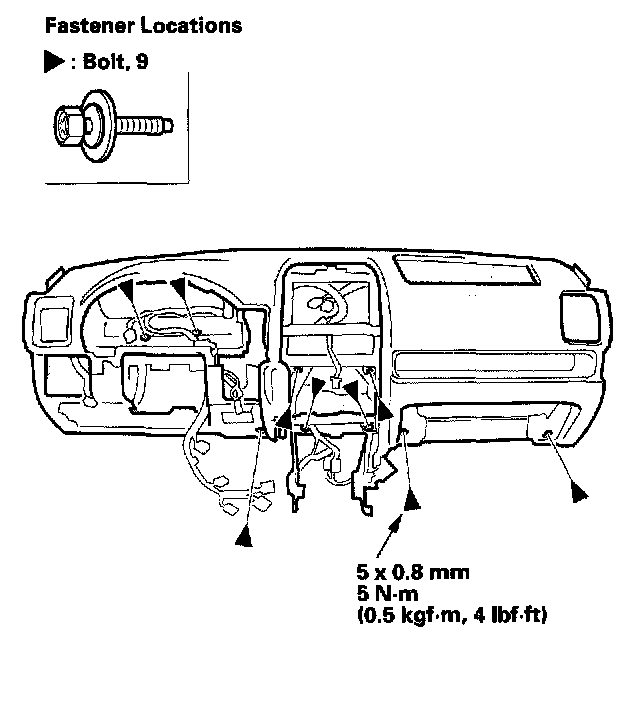 Fastener Locations

▶ : Bolt, 9

5 x 0.8 mm
5 N·m
(0.5 kgf·m, 4 lbf·ft)