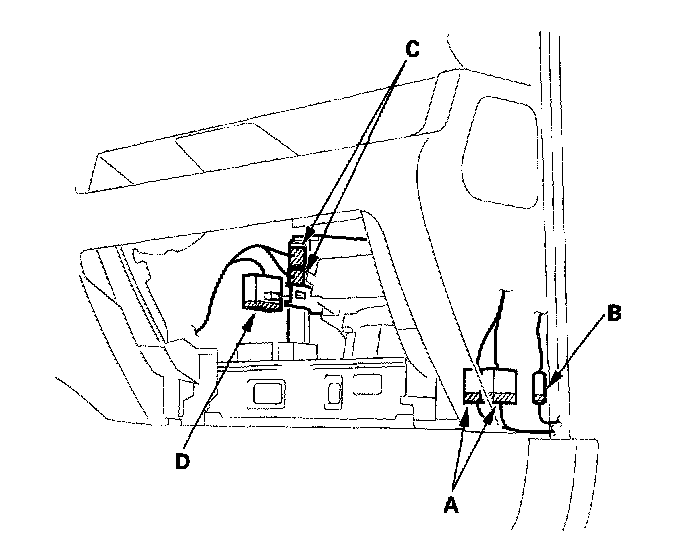 C
B
D
A