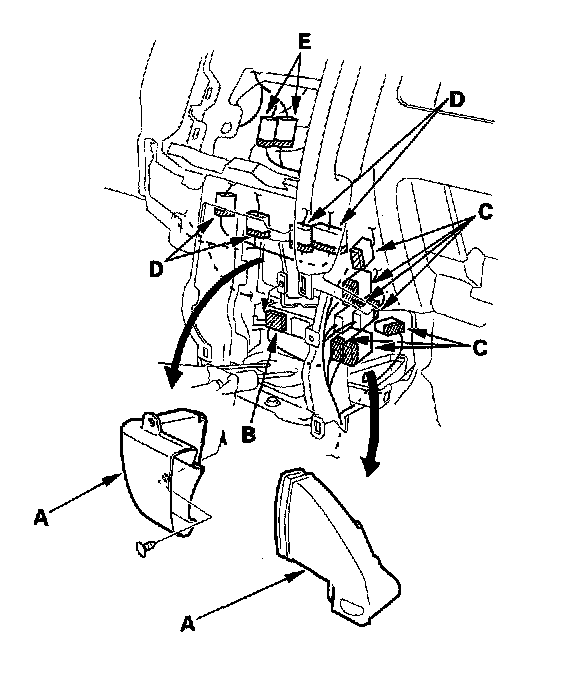 E
D
C
D
C
B
A
A