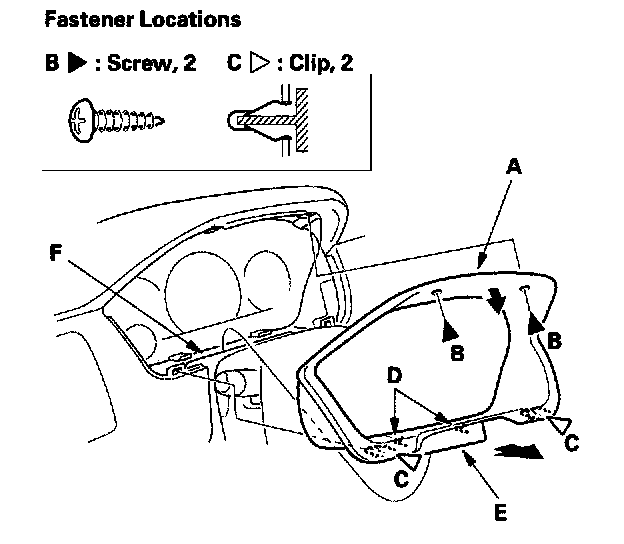 Fastener Locations

B ▶ : Screw, 2    C ▷ : Clip, 2

A

F

B

B

D

C

C

E