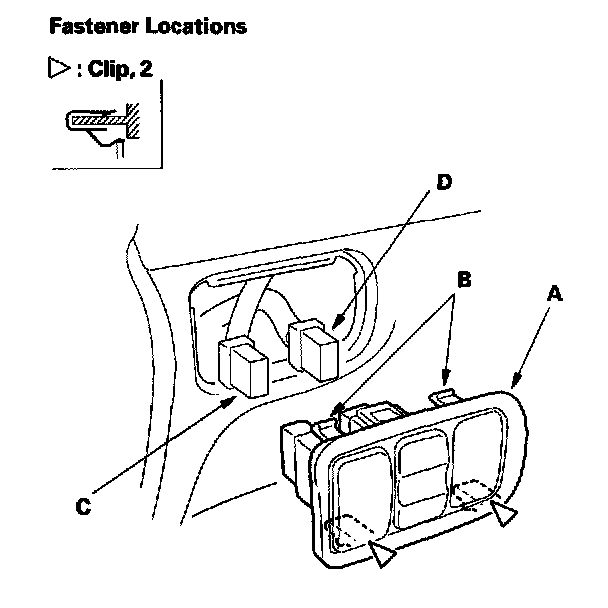 Fastener Locations

▷ : Clip, 2

D

B

A

C