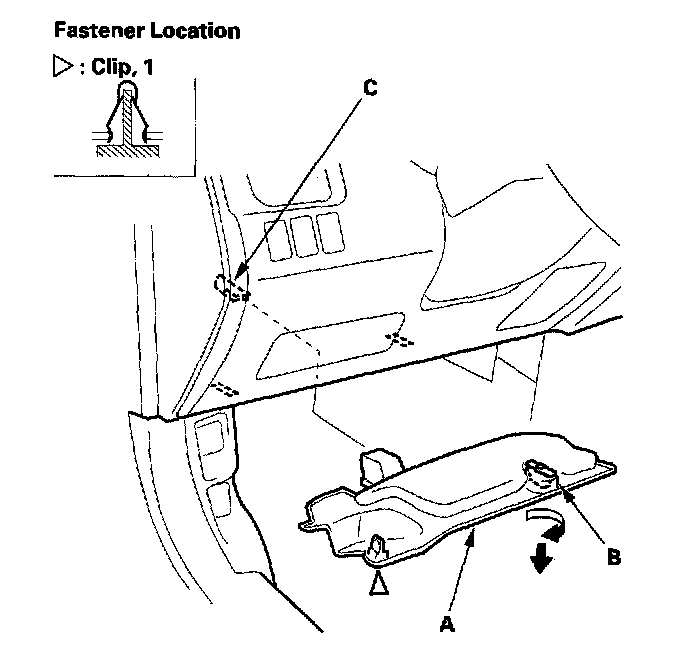 Fastener Location

▷ : Clip, 1

C

B

A